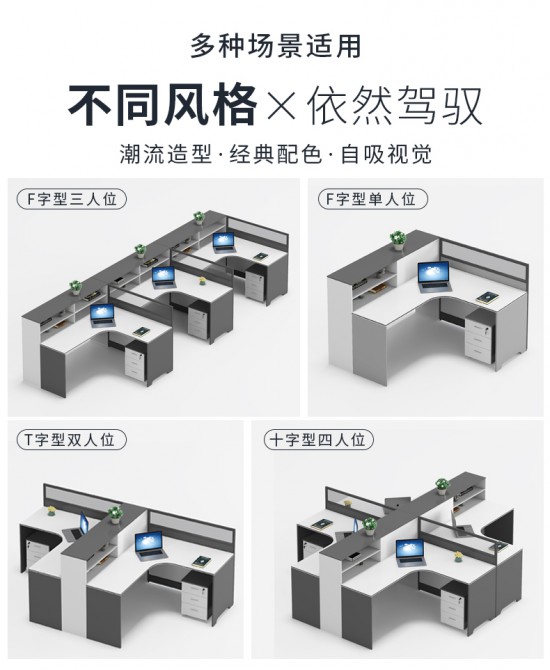 多种场景适用

不同风格×依然驾驭

潮流造型·经典配色·自吸视觉

F字型三人位

F字型单人位

T字型双人位

十字型四人位